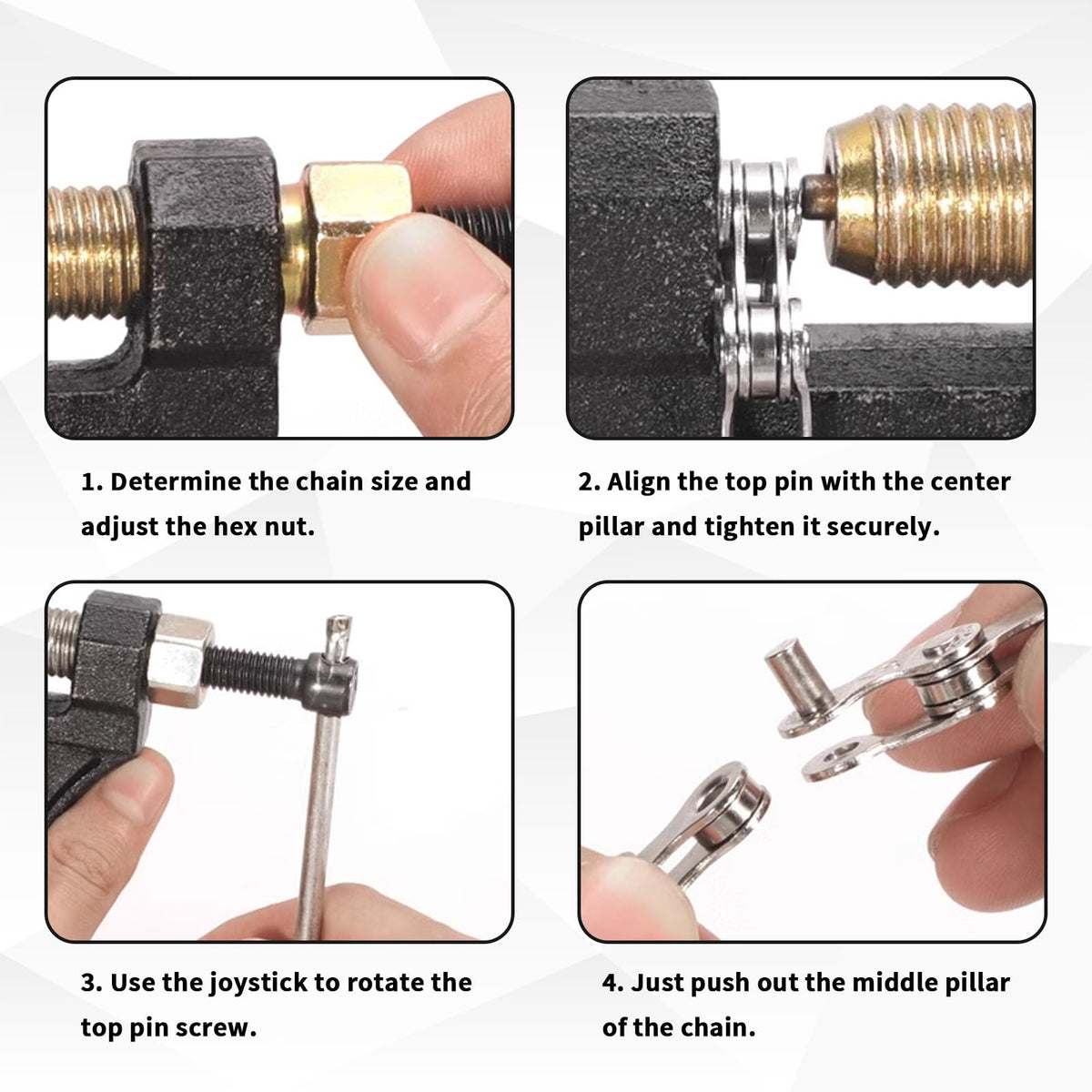 1. Determine the chain size and adjust the hex nut.

2. Align the top pin with the center pillar and tighten it securely.

3. Use the joystick to rotate the top pin screw.

4. Just push out the middle pillar of the chain.