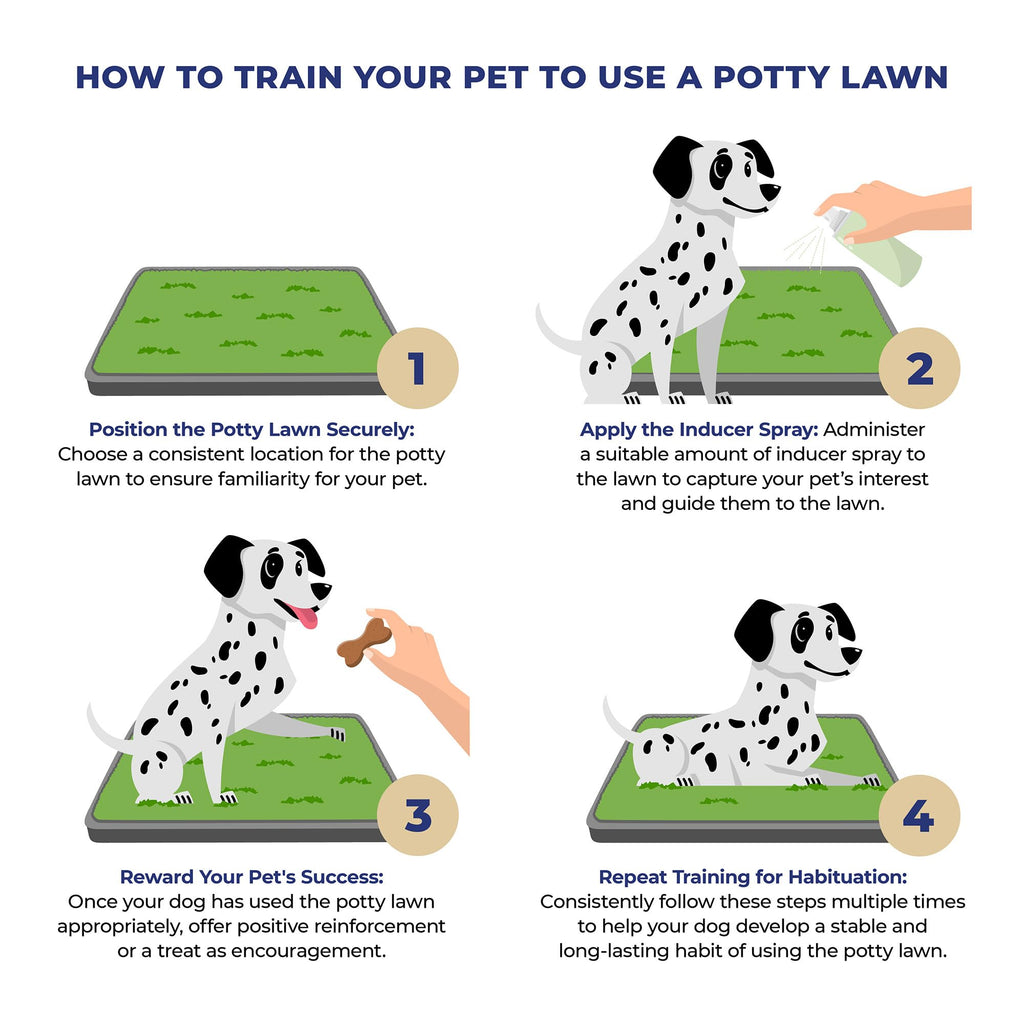 HOW TO TRAIN YOUR PET TO USE A POTTY LAWN

1

Position the Potty Lawn Securely: Choose a consistent location for the potty lawn to ensure familiarity for your pet.

2

Apply the Inducer Spray: Administer a suitable amount of inducer spray to the lawn to capture your pet's interest and guide them to the lawn.

3

Reward Your Pet's Success: Once your dog has used the potty lawn appropriately, offer positive reinforcement or a treat as encouragement.

4

Repeat Training for Habituation: Consistently follow these steps multiple times to help your dog develop a stable and long-lasting habit of using the potty lawn.